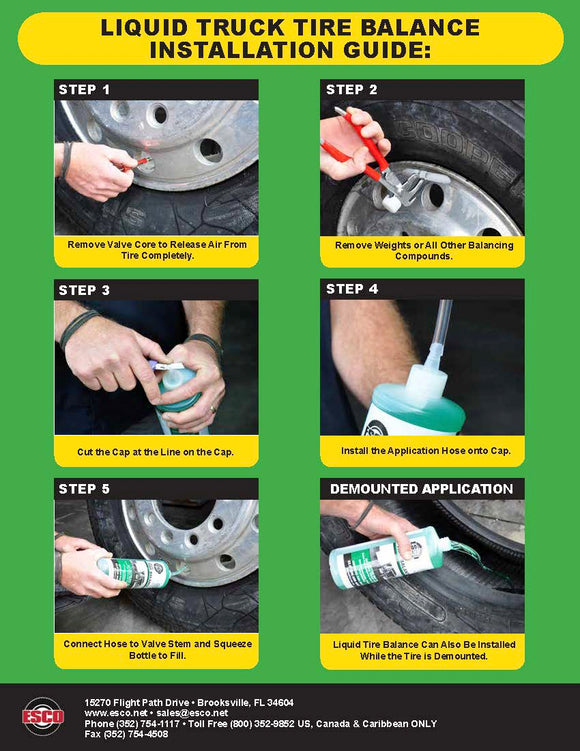 LIQUID TRUCK TIRE BALANCE INSTALLATION GUIDE:

STEP 1

Remove Valve Core to Release Air From Tire Completely.

STEP 2

COOPER

Remove Weights or All Other Balancing Compounds.

STEP 3

Cut the Cap at the Line on the Cap.

STEP 4

Install the Application Hose onto Cap.

STEP 5

Connect Hose to Valve Stem and Squeeze Bottle to Fill.

DEMOUNTED APPLICATION

Liquid Tire Balance Can Also Be Installed While the Tire is Demounted.

ESCO

15270 Flight Path Drive • Brooksville, FL 34604
www.esco.net • sales@esco.net
Phone (352) 754-1117 • Toll Free (800) 352-9852 US, Canada & Caribbean ONLY
Fax (352) 754-4508