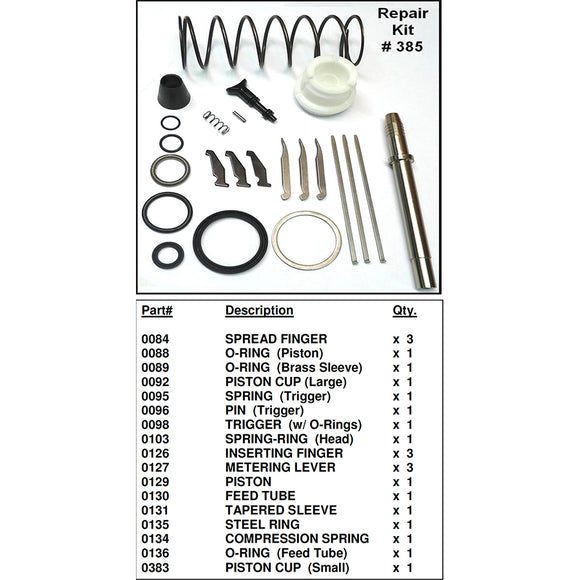 Repair Kit # 385

| Part# | Description | Qty. |
|---|---|---|
| 0084 | SPREAD FINGER | x 3 |
| 0088 | O-RING (Piston) | x 1 |
| 0089 | O-RING (Brass Sleeve) | x 1 |
| 0092 | PISTON CUP (Large) | x 1 |
| 0095 | SPRING (Trigger) | x 1 |
| 0096 | PIN (Trigger) | x 1 |
| 0098 | TRIGGER (w/ O-Rings) | x 1 |
| 0103 | SPRING-RING (Head) | x 1 |
| 0126 | INSERTING FINGER | x 3 |
| 0127 | METERING LEVER | x 3 |
| 0129 | PISTON | x 1 |
| 0130 | FEED TUBE | x 1 |
| 0131 | TAPERED SLEEVE | x 1 |
| 0135 | STEEL RING | x 1 |
| 0134 | COMPRESSION SPRING | x 1 |
| 0136 | O-RING (Feed Tube) | x 1 |
| 0383 | PISTON CUP (Small) | x 1 |