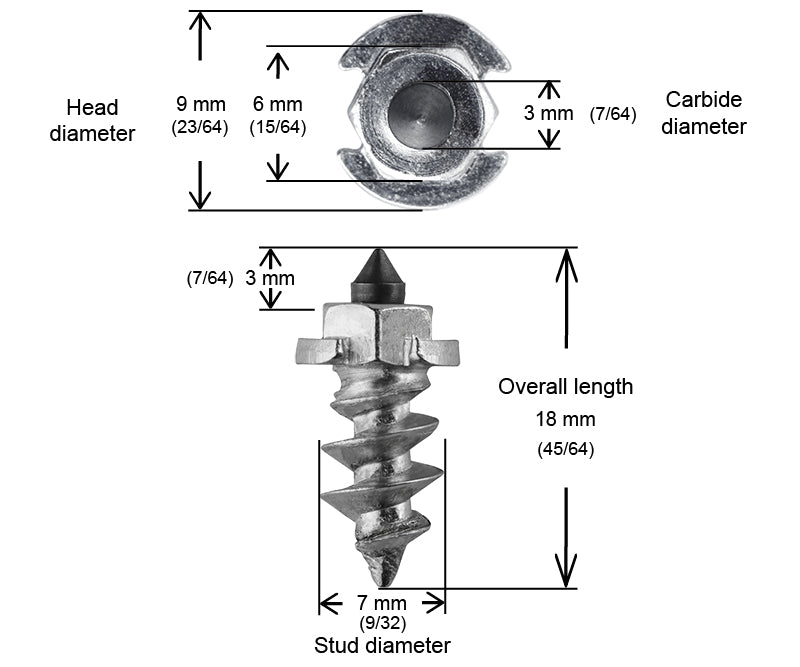 Head diameter

9 mm (23/64)

6 mm (15/64)

3 mm (7/64)

Carbide diameter

(7/64) 3 mm

Overall length 18 mm (45/64)

7 mm (9/32)
Stud diameter