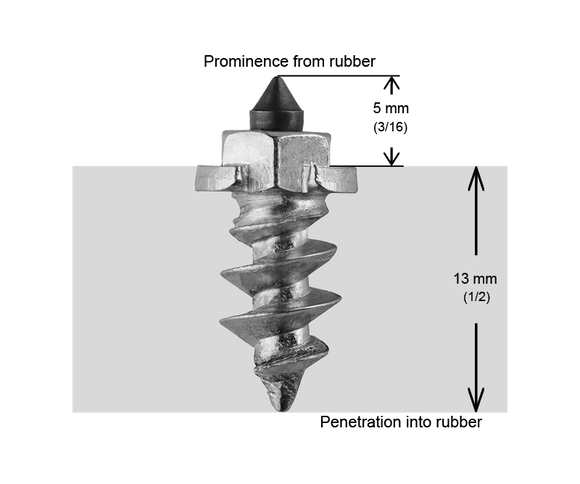 Prominence from rubber

5 mm
(3/16)

13 mm
(1/2)

Penetration into rubber